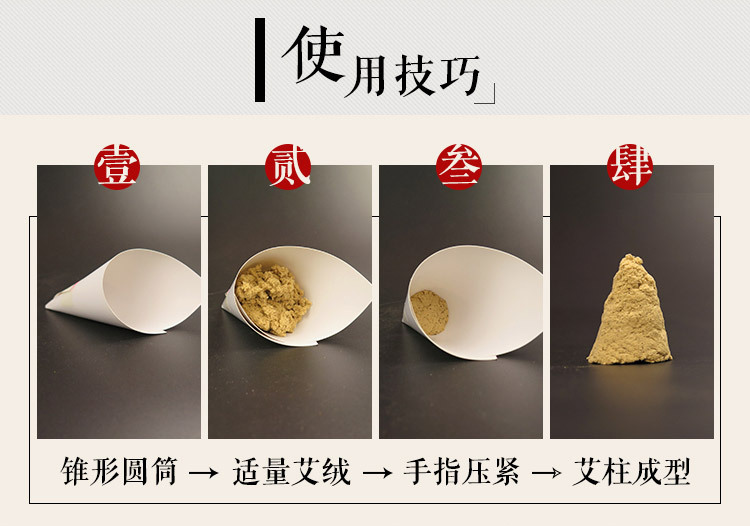 使用技巧

壹

贰

叁

肆

锥形圆筒 → 适量艾绒 → 手指压紧 → 艾柱成型